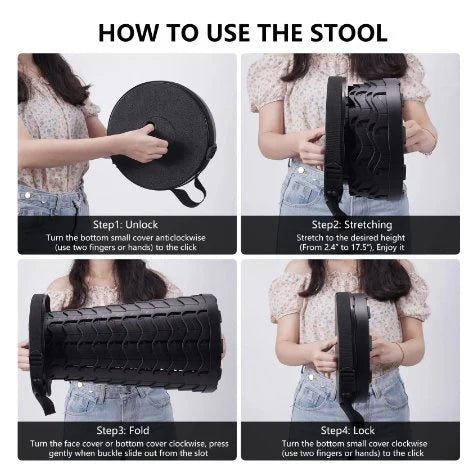 HOW TO USE THE STOOL

Step1: Unlock
Turn the bottom small cover anticlockwise (use two fingers or hands) to the click

Step2: Stretching
Stretch to the desired height (From 2.4" to 17.5"), Enjoy it

Step3: Fold
Turn the face cover or bottom cover clockwise, press gently when buckle slide out from the slot

Step4: Lock
Turn the bottom small cover clockwise (use two fingers or hands) to the click